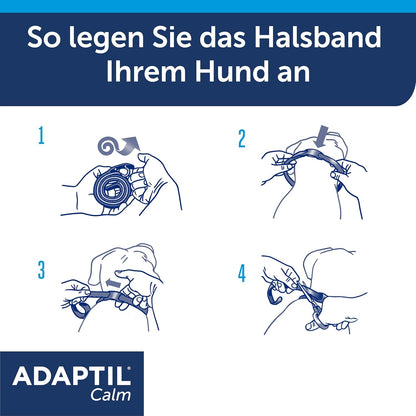 So legen Sie das Halsband Ihrem Hund an

1

2

3

4

ADAPTIL®
Calm